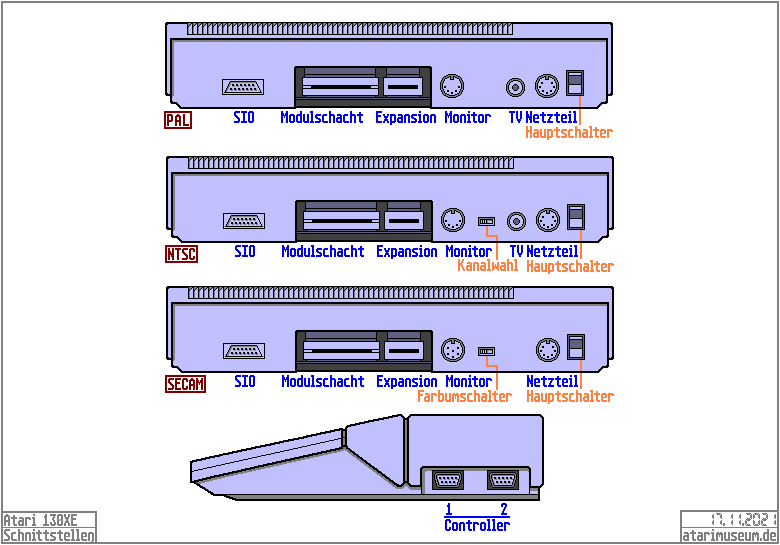 PAL SIO Modulschacht Expansion Monitor TV Netzteil
Hauptschalter

NTSC SIO Modulschacht Expansion Monitor TV Netzteil
Kanalwahl Hauptschalter

SECAM SIO Modulschacht Expansion Monitor Netzteil
Farbumschalter Hauptschalter

1 2
Controller

Atari 130XE
Schnittstellen

17.11.2021
atarimuseum.de